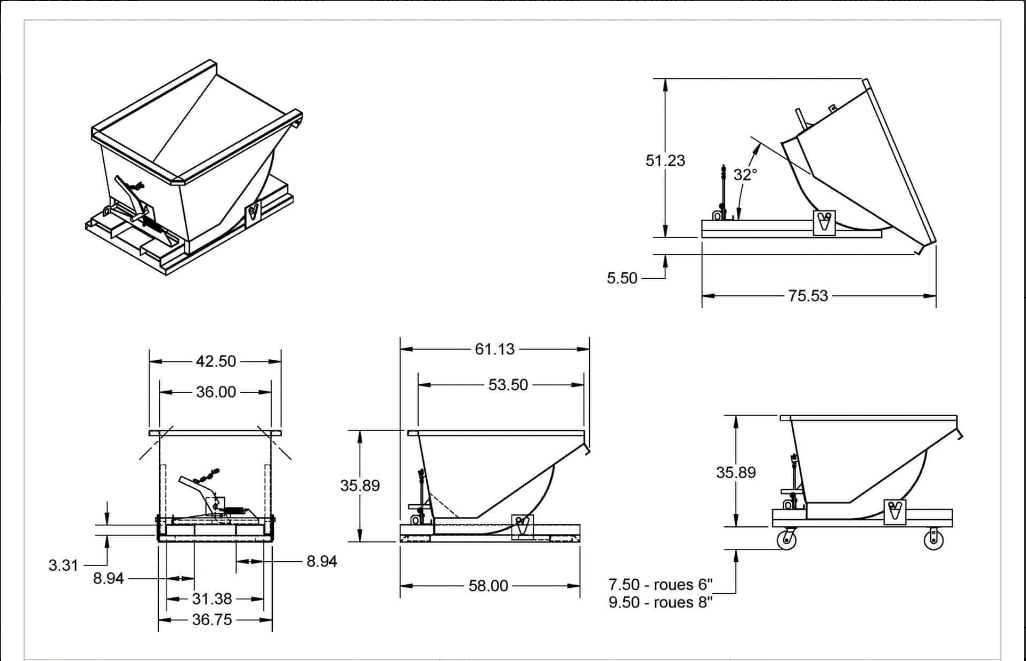 51.23

32°

5.50

75.53

42.50

36.00

3.31

8.94

8.94

31.38

36.75

61.13

53.50

35.89

58.00

35.89

7.50 - roues 6"
9.50 - roues 8"