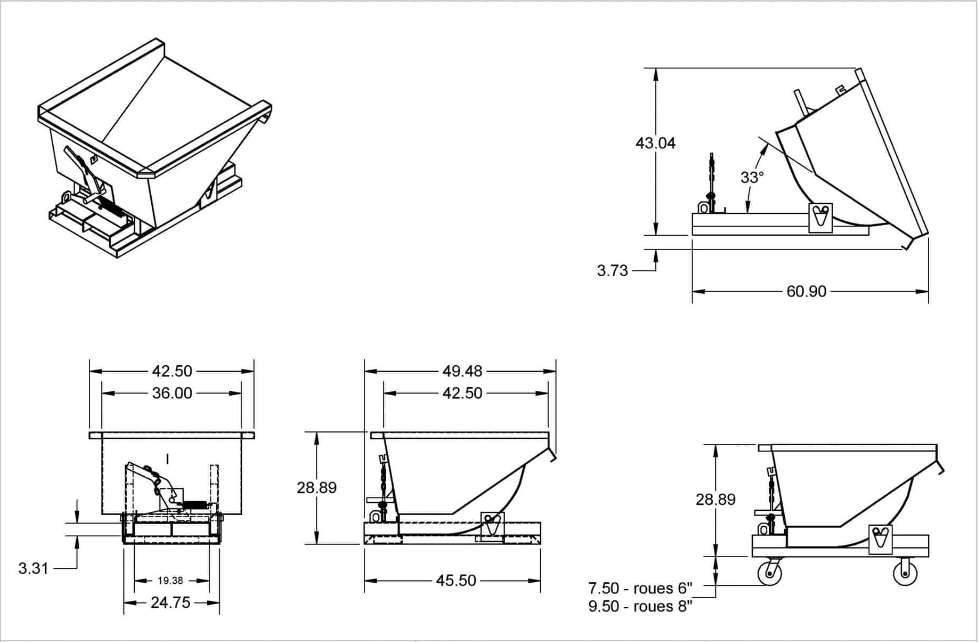 43.04

33°

3.73

60.90

42.50

36.00

3.31

19.38

24.75

49.48

42.50

28.89

45.50

28.89

7.50 - roues 6"
9.50 - roues 8"