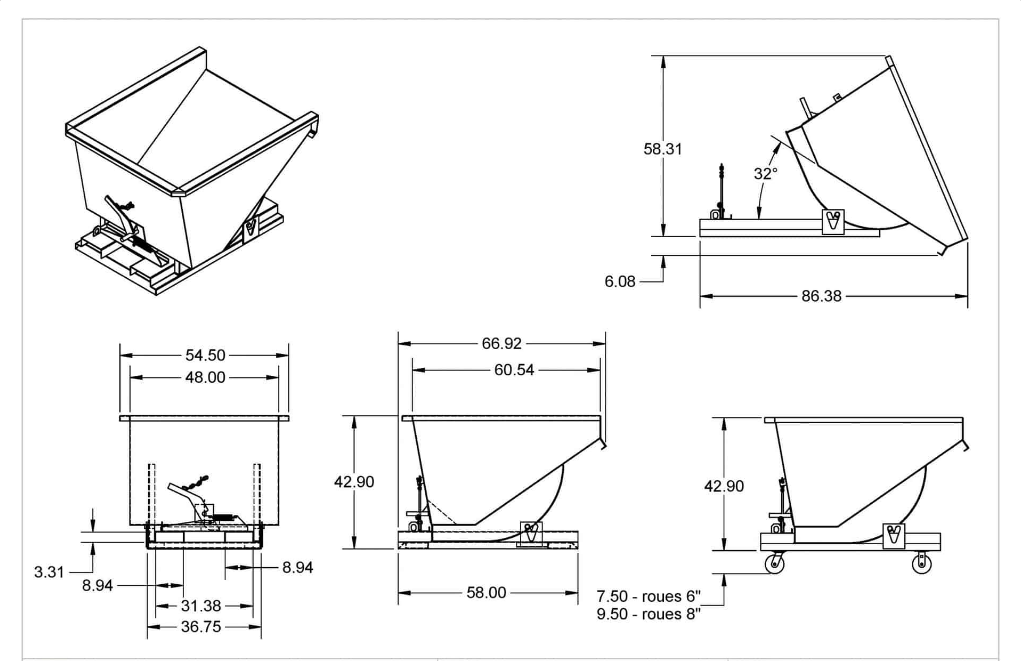 58.31

32°

6.08

86.38

54.50

48.00

3.31

8.94

8.94

31.38

36.75

66.92

60.54

42.90

58.00

42.90

7.50 - roues 6"
9.50 - roues 8"